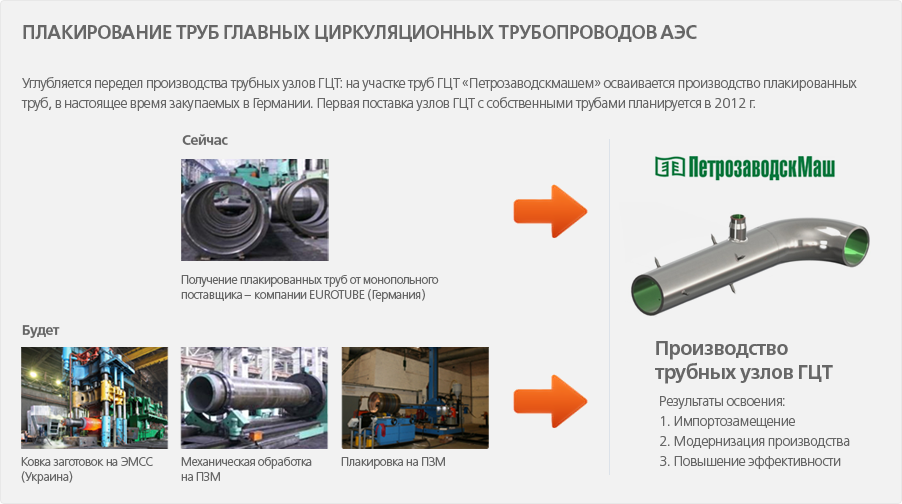 ПЛАКИРОВАНИЕ ТРУБ ГЛАВНЫХ ЦИРКУЛЯЦИОННЫХ ТРУБОПРОВОДОВ АЭС

Углубляется передел производства трубных узлов ГЦТ: на участке труб ГЦТ «Петрозаводскмашем» осваивается производство плакированных труб, в настоящее время закупаемых в Германии. Первая поставка узлов ГЦТ с собственными трубами планируется в 2012 г.

Сейчас

Получение плакированных труб от монопольного поставщика – компании EUROTUBE (Германия)

Будет

Ковка заготовок на ЭМСС (Украина)

Механическая обработка на ПЗМ

Плакировка на ПЗМ

ПетрозаводскМаш

Производство трубных узлов ГЦТ

Результаты освоения:
1. Импортозамещение
2. Модернизация производства
3. Повышение эффективности