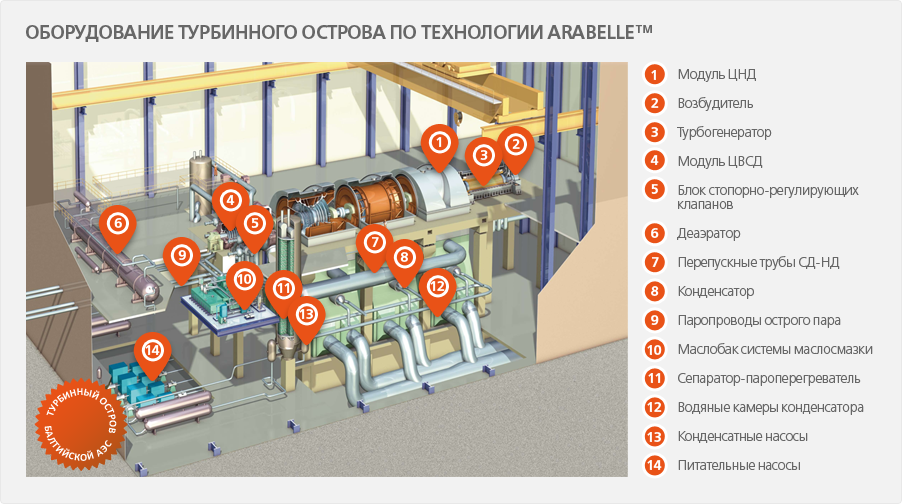 ОБОРУДОВАНИЕ ТУРБИННОГО ОСТРОВА ПО ТЕХНОЛОГИИ ARABELLE™

1 2 3 4 5 6 7 8 9 10 11 12 13 14

ТУРБИННЫЙ ОСТРОВ БАЛТИЙСКОЙ АЭС

1 Модуль ЦНД
2 Возбудитель
3 Турбогенератор
4 Модуль ЦВСД
5 Блок стопорно-регулирующих клапанов
6 Деаэратор
7 Перепускные трубы СД-НД
8 Конденсатор
9 Паропроводы острого пара
10 Маслобак системы маслосмазки
11 Сепаратор-пароперегреватель
12 Водяные камеры конденсатора
13 Конденсатные насосы
14 Питательные насосы